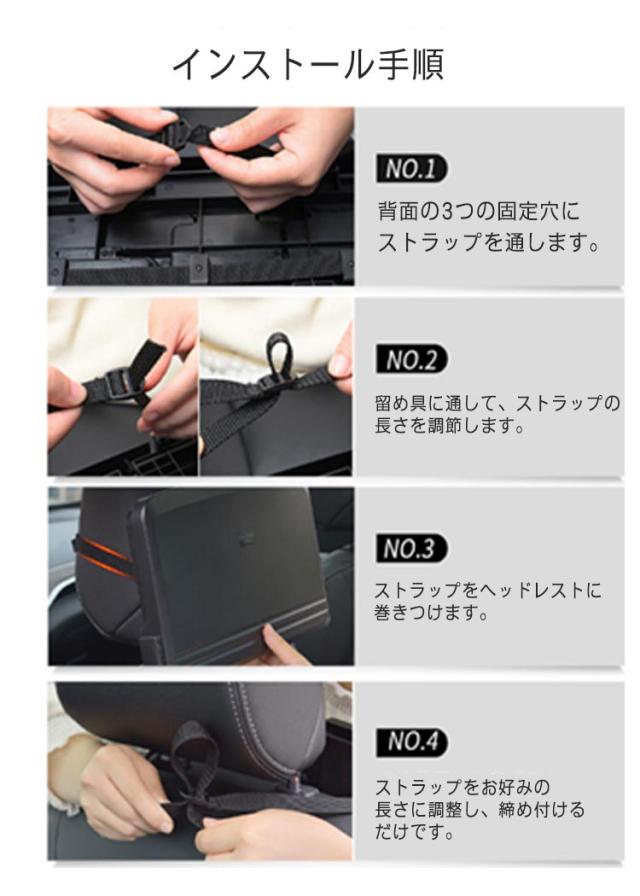 インストール手順

NO.1

背面の3つの固定穴にストラップを通します。

NO.2

留め具に通して、ストラップの長さを調節します。

NO.3

ストラップをヘッドレストに巻きつけます。

NO.4

ストラップをお好みの長さに調整し、締め付けるだけです。