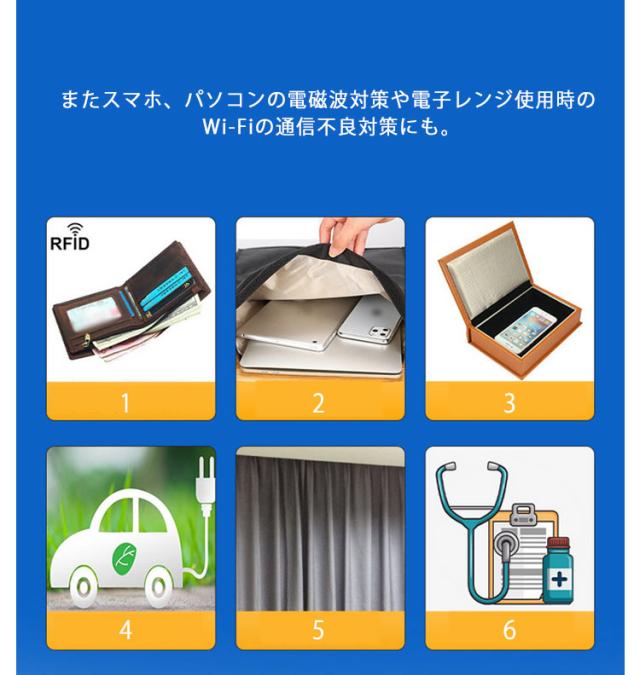 またスマホ、パソコンの電磁波対策や電子レンジ使用時のWi-Fiの通信不良対策にも。

RFID

1

2

3

4

5

6