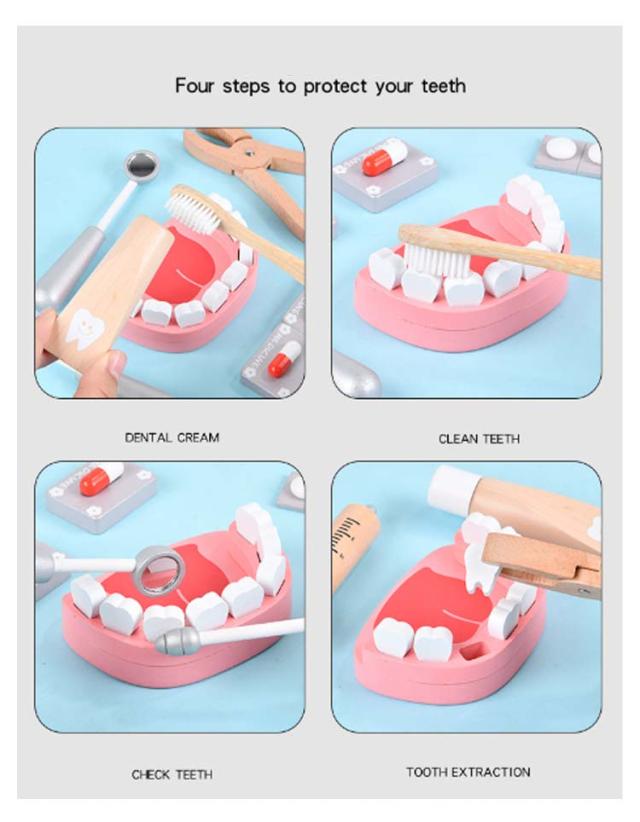 Four steps to protect your teeth

DENTAL CREAM

CLEAN TEETH

CHECK TEETH

TOOTH EXTRACTION