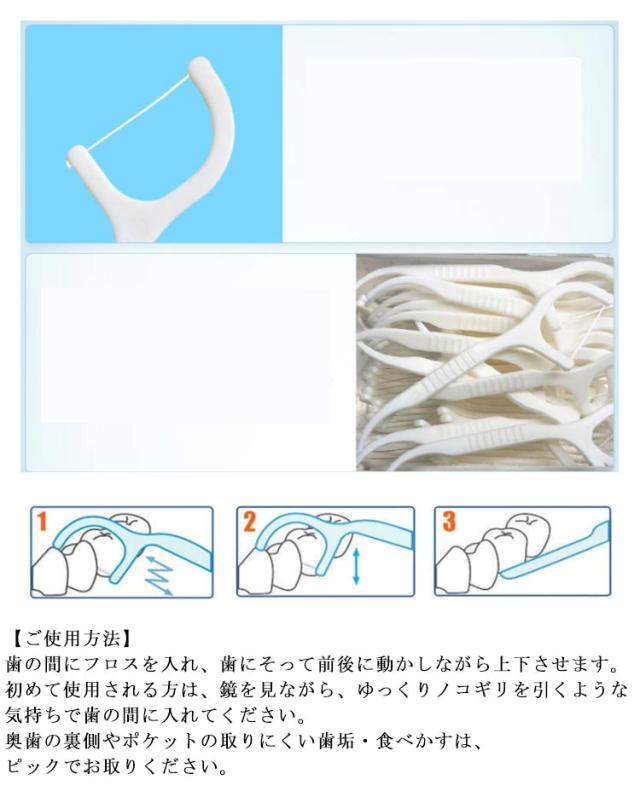 1

2

3

【ご使用方法】
歯の間にフロスを入れ、歯にそって前後に動かしながら上下させます。
初めて使用される方は、鏡を見ながら、ゆっくりノコギリを引くような気持ちで歯の間に入れてください。
奥歯の裏側やポケットの取りにくい歯垢・食べかすは、
ピックでお取りください。