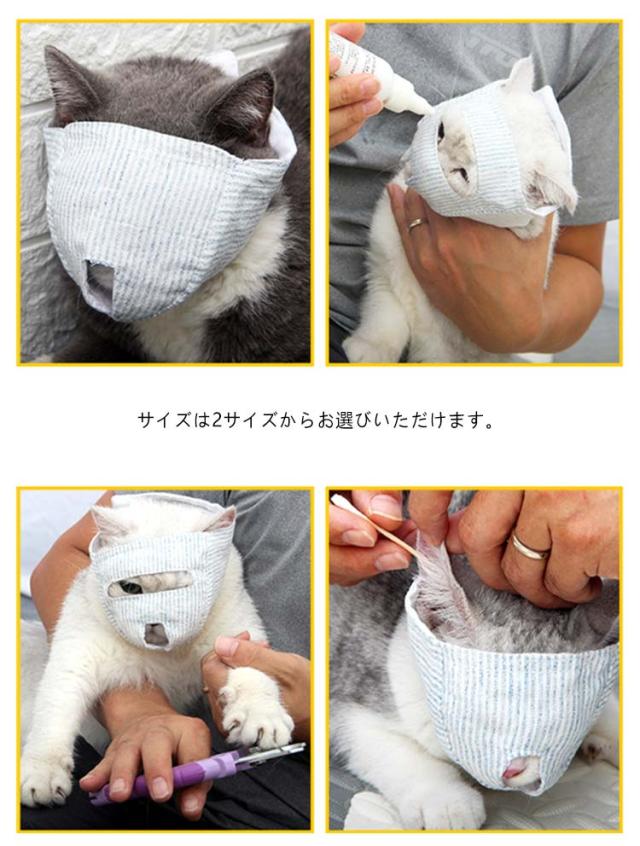 サイズは2サイズからお選びいただけます。