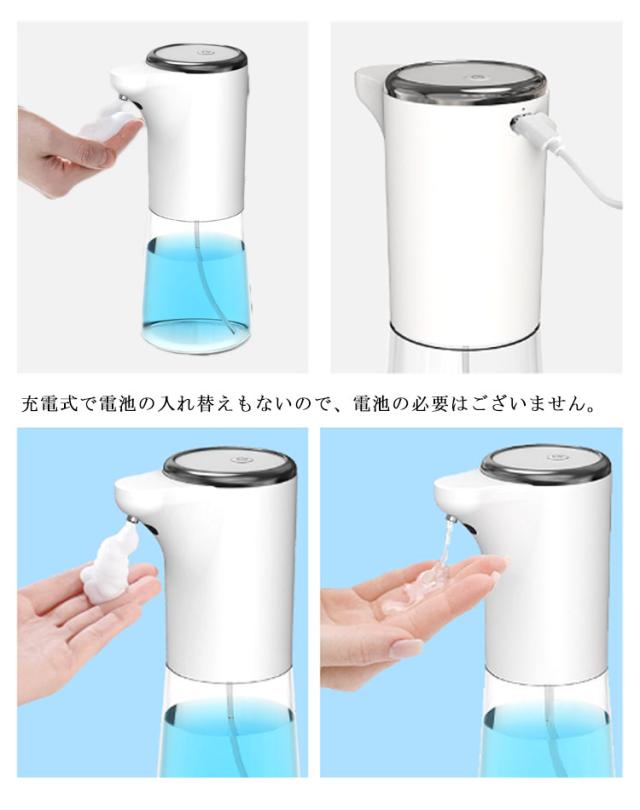 充電式で電池の入れ替えもないので、電池の必要はございません。