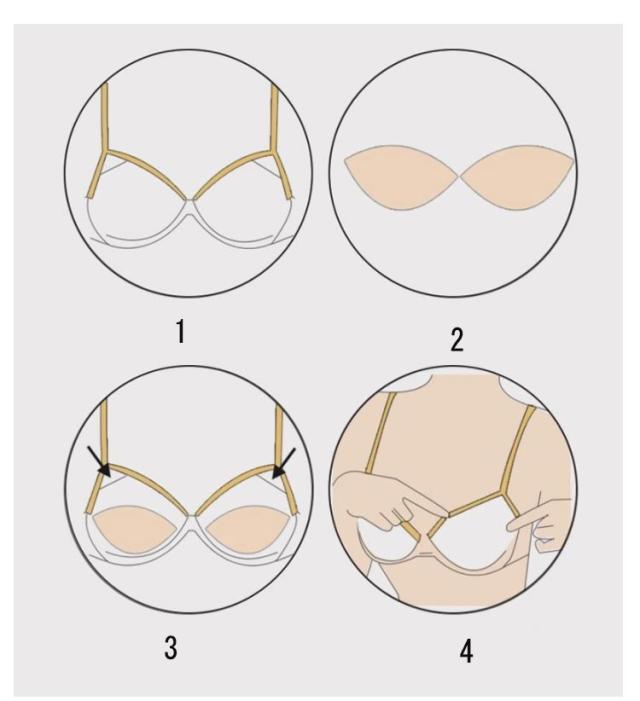 1

2

3

4