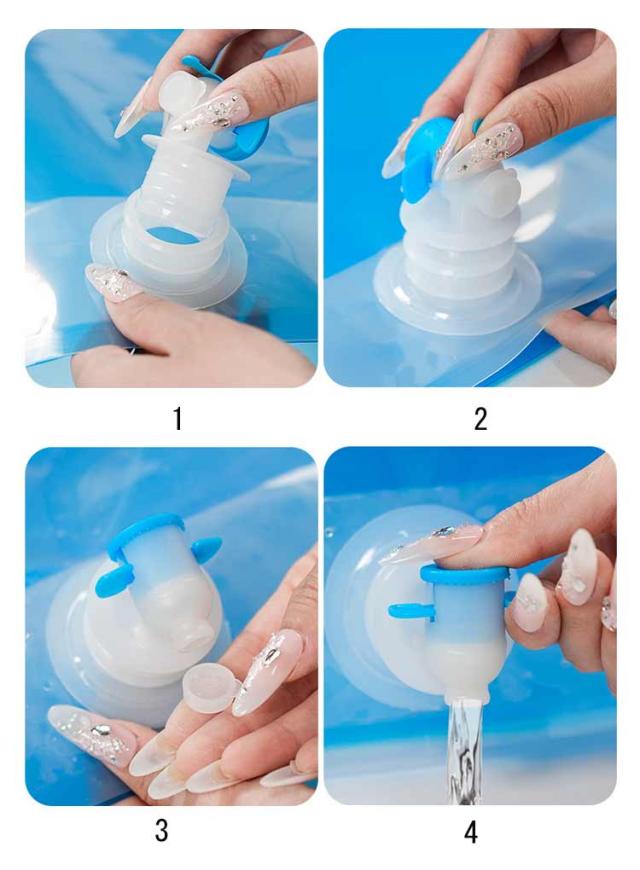 1

2

3

4