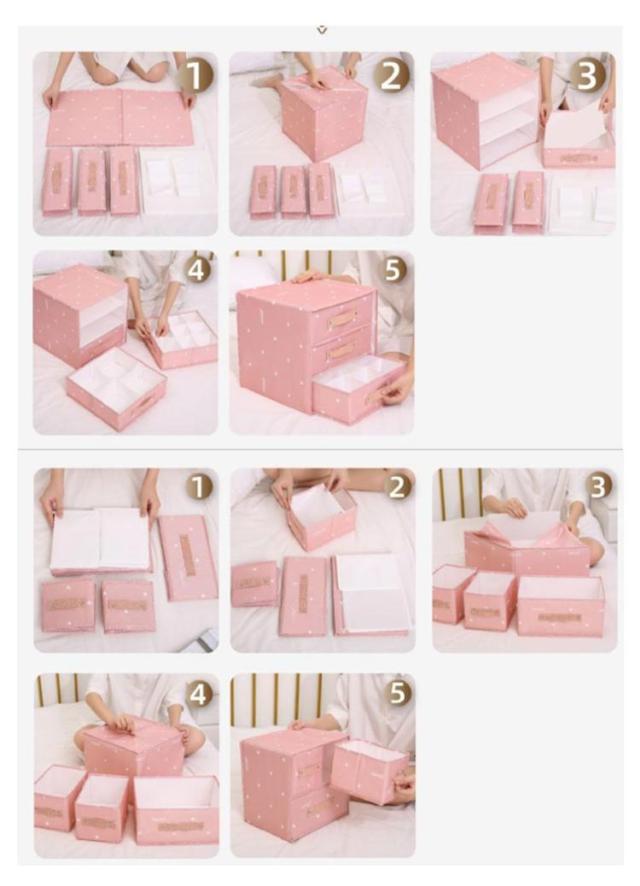 1
2
3
4
5
1
2
3
4
5