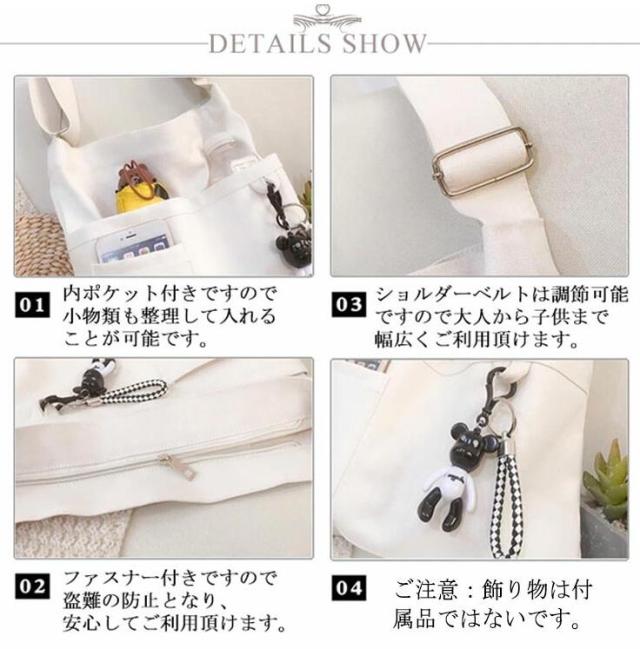 DETAILS SHOW

01 内ポケット付きですので小物類も整理して入れることが可能です。

03 ショルダーベルトは調節可能ですので大人から子供まで幅広くご利用頂けます。

02 ファスナー付きですので盗難の防止となり、安心してご利用頂けます。

04 ご注意：飾り物は付属品ではないです。