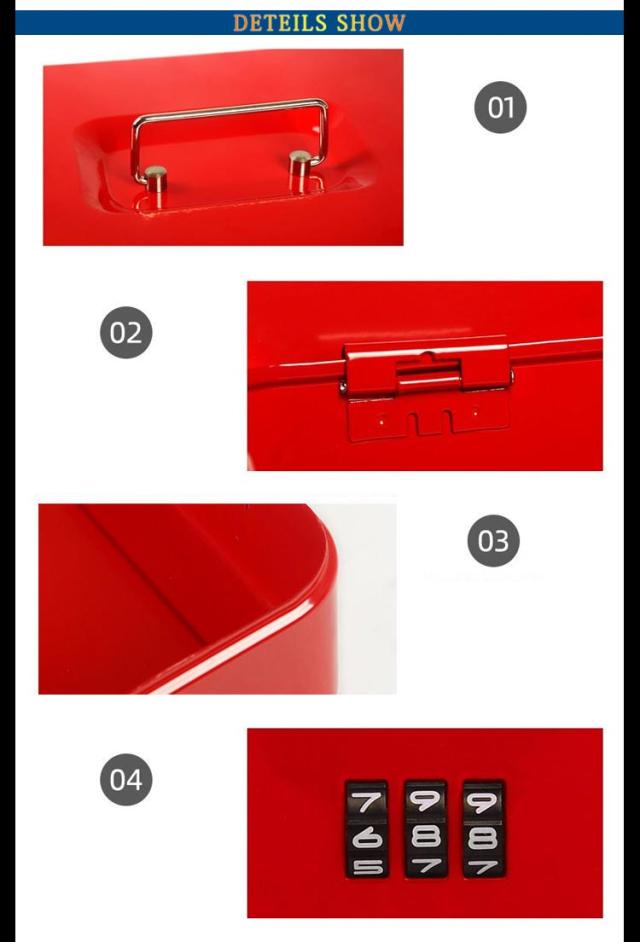 DETEILS SHOW

01

02

03

04

7 9 9
6 8 8
5 7 7