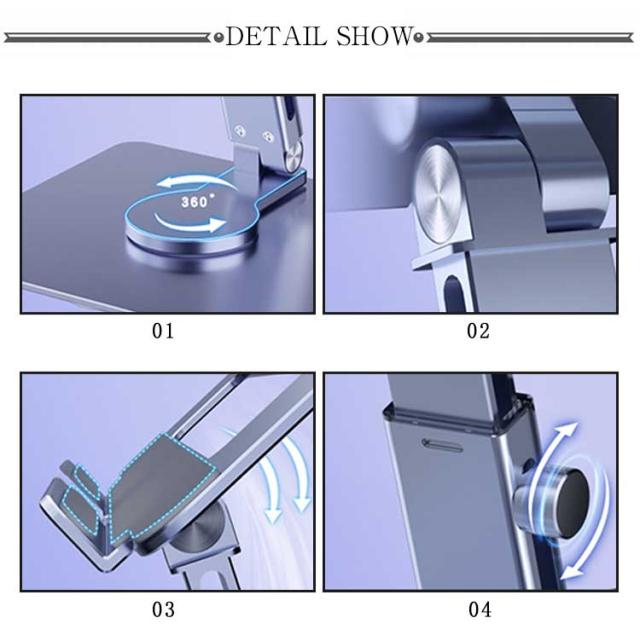 DETAIL SHOW

360°

01

02

03

04