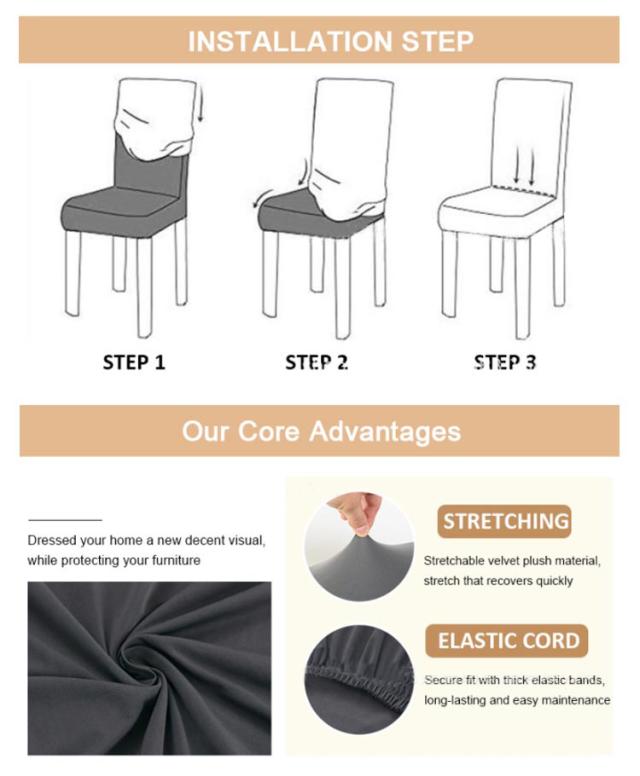 INSTALLATION STEP

STEP 1

STEP 2

STEP 3

Our Core Advantages

Dressed your home a new decent visual, while protecting your furniture

STRETCHING

Stretchable velvet plush material, stretch that recovers quickly

ELASTIC CORD

Secure fit with thick elastic bands, long-lasting and easy maintenance