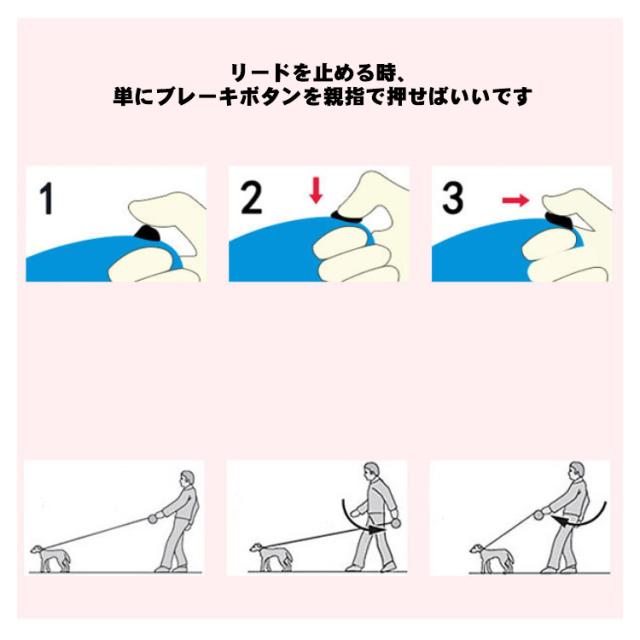 リードを止める時、
単にブレーキボタンを親指で押せばいいです

1

2

3