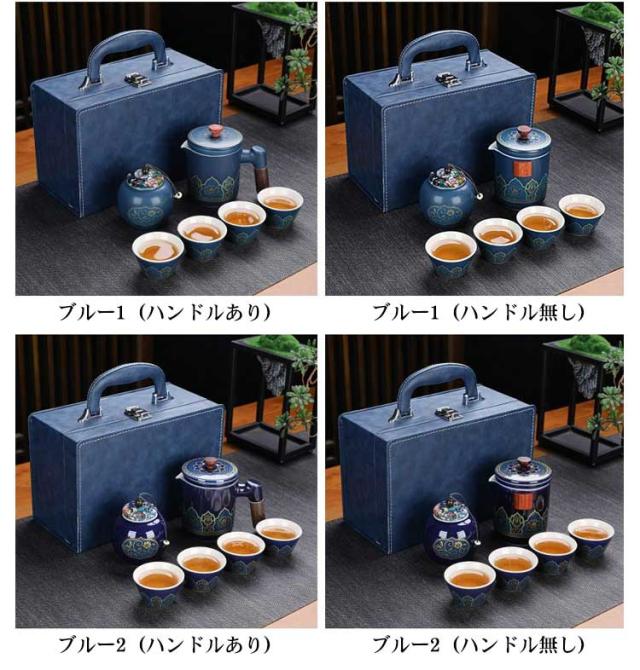 ブルー1（ハンドルあり）

ブルー1（ハンドル無し）

ブルー2（ハンドルあり）

ブルー2（ハンドル無し）