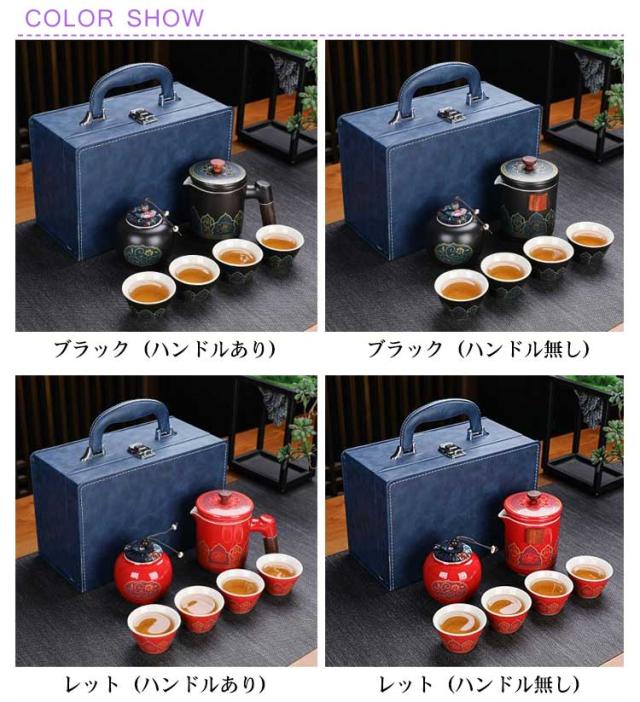 COLOR SHOW

ブラック（ハンドルあり）

ブラック（ハンドル無し）

レット（ハンドルあり）

レット（ハンドル無し）