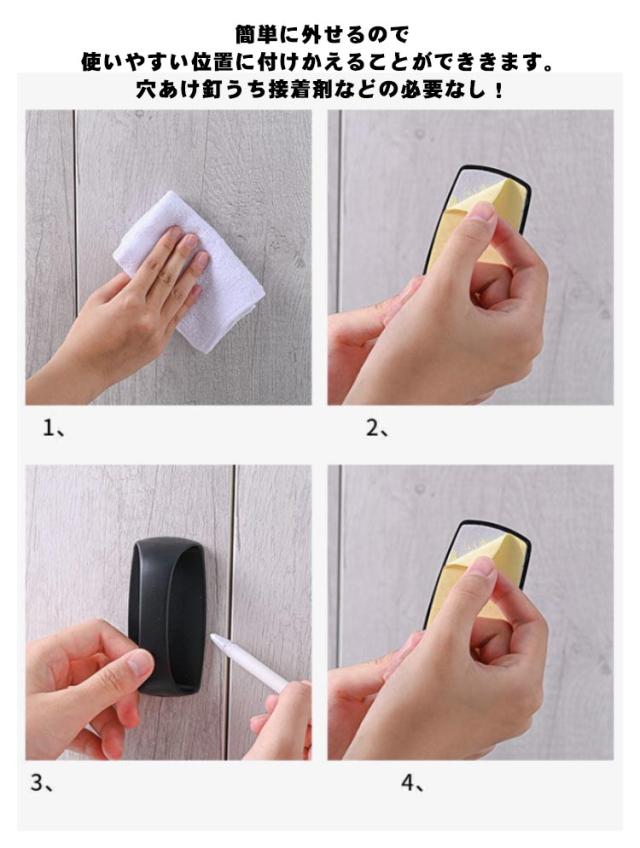 簡単に外せるので
使いやすい位置に付けかえることができきます。
穴あけ釘うち接着剤などの必要なし！

1、

2、

3、

4、