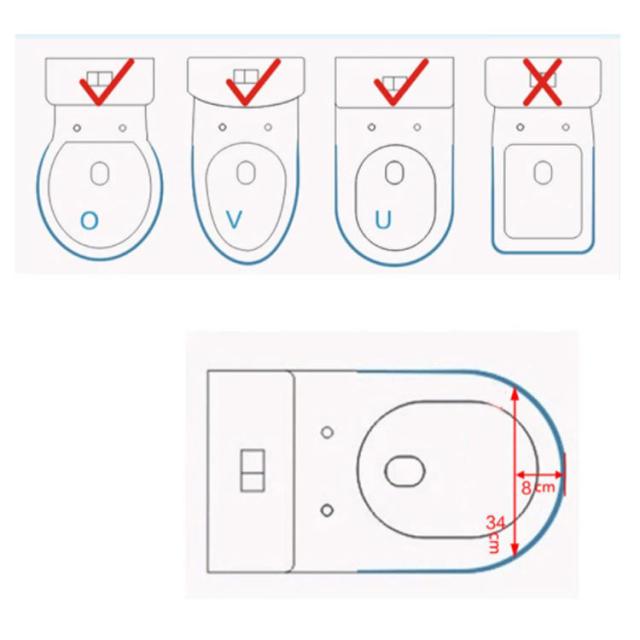 O
V
U
8 cm
34 cm