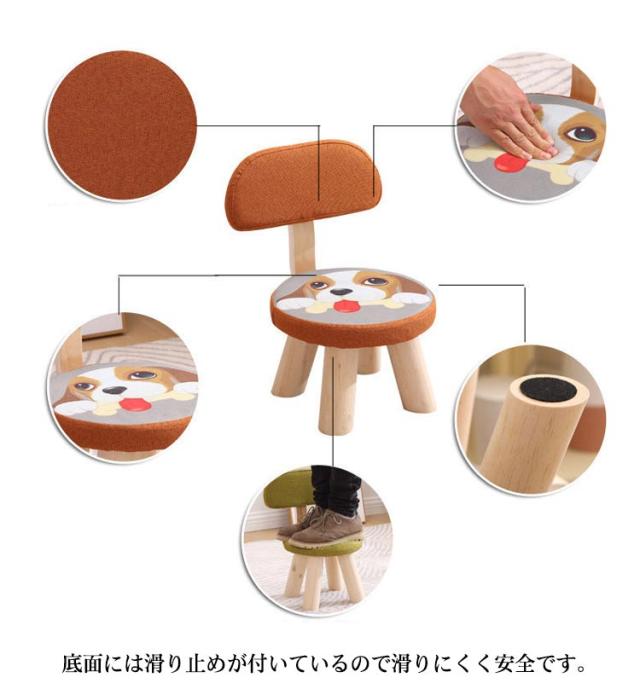 底面には滑り止めが付いているので滑りにくく安全です。