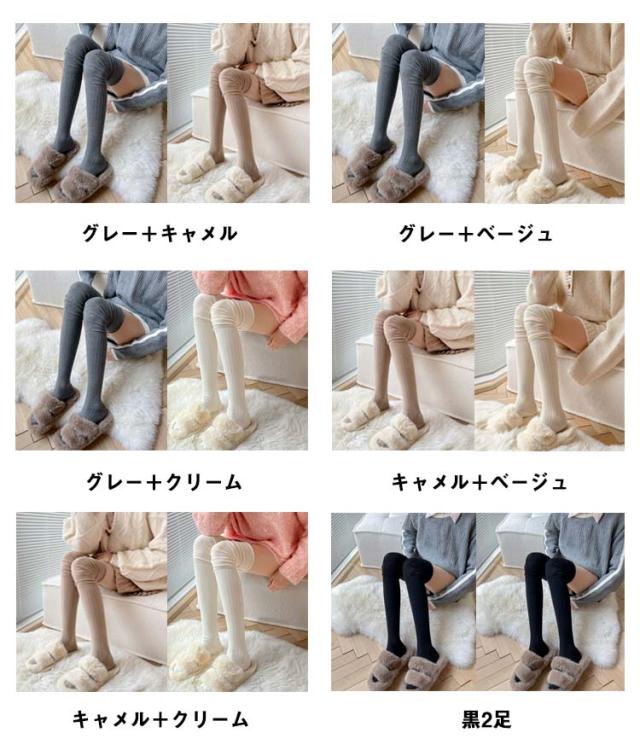 グレー＋キャメル

グレー＋ベージュ

グレー＋クリーム

キャメル＋ベージュ

キャメル＋クリーム

黒2足