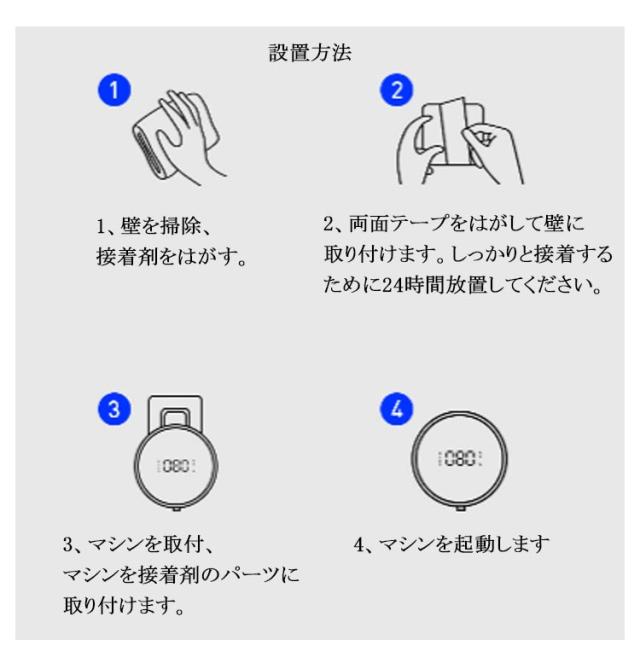 設置方法

1

1、壁を掃除、接着剤をはがす。

2

2、両面テープをはがして壁に取り付けます。しっかりと接着するために24時間放置してください。

3

080

3、マシンを取付、マシンを接着剤のパーツに取り付けます。

4

080

4、マシンを起動します