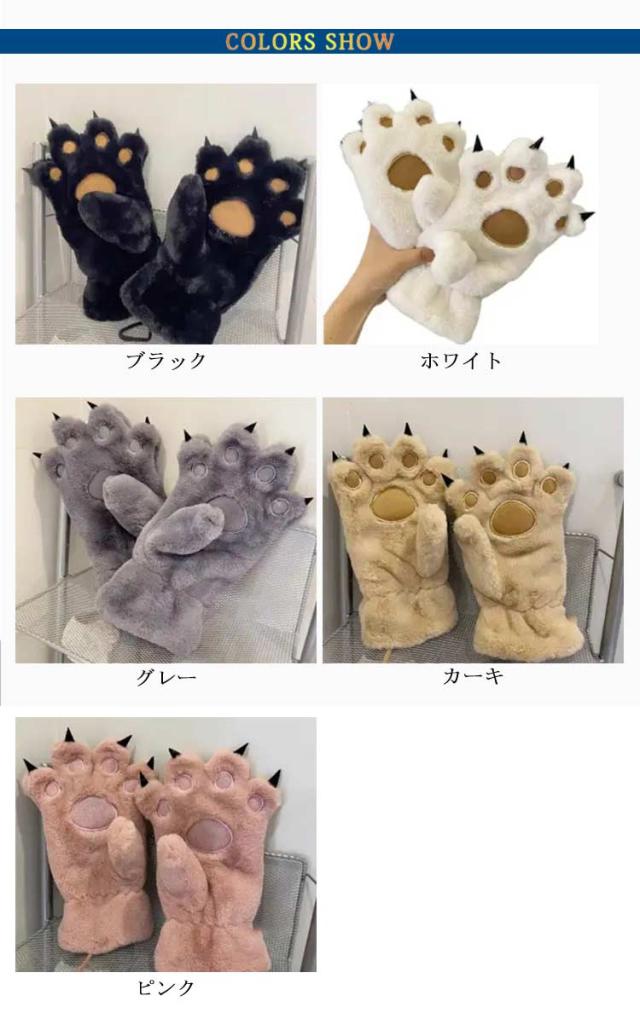 COLORS SHOW

ブラック

ホワイト

グレー

カーキ

ピンク