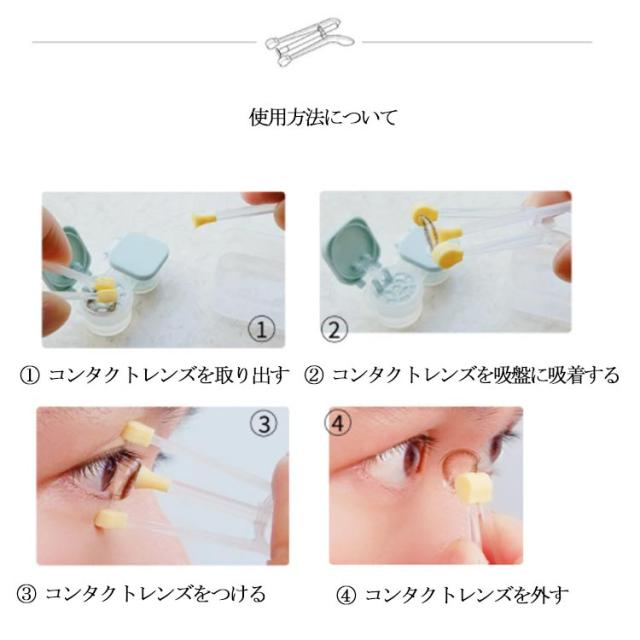 使用方法について

①

②

① コンタクトレンズを取り出す ② コンタクトレンズを吸盤に吸着する

③

④

③ コンタクトレンズをつける

④ コンタクトレンズを外す