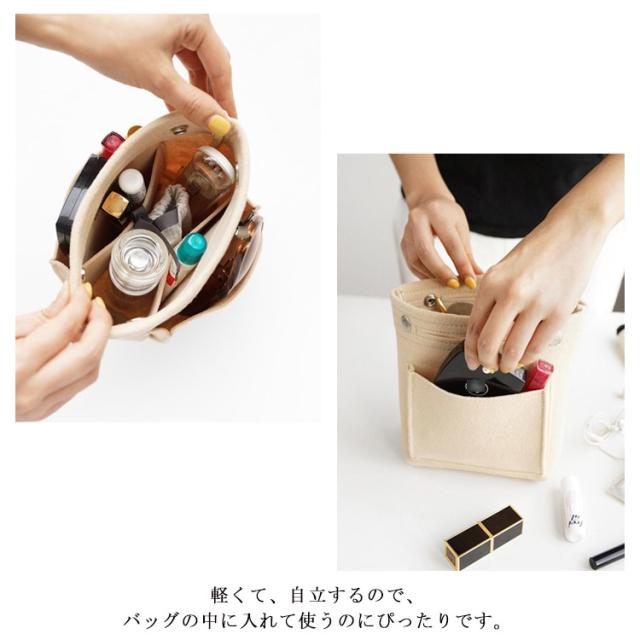 軽くて、自立するので、
バッグの中に入れて使うのにぴったりです。