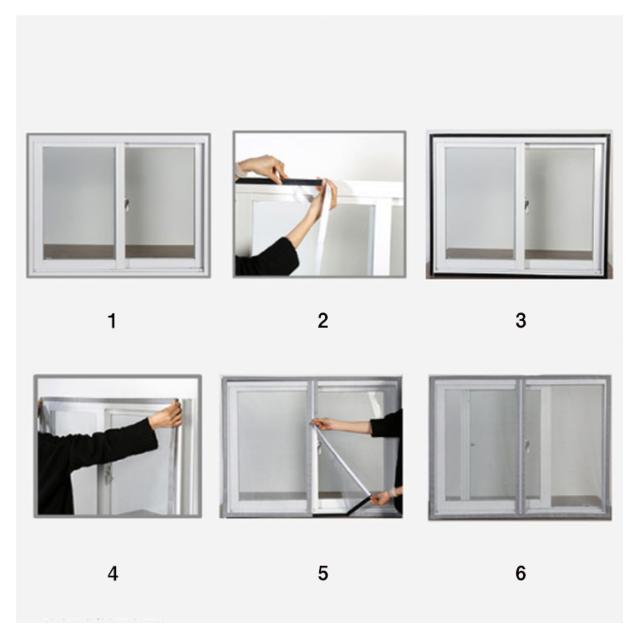 1

2

3

4

5

6