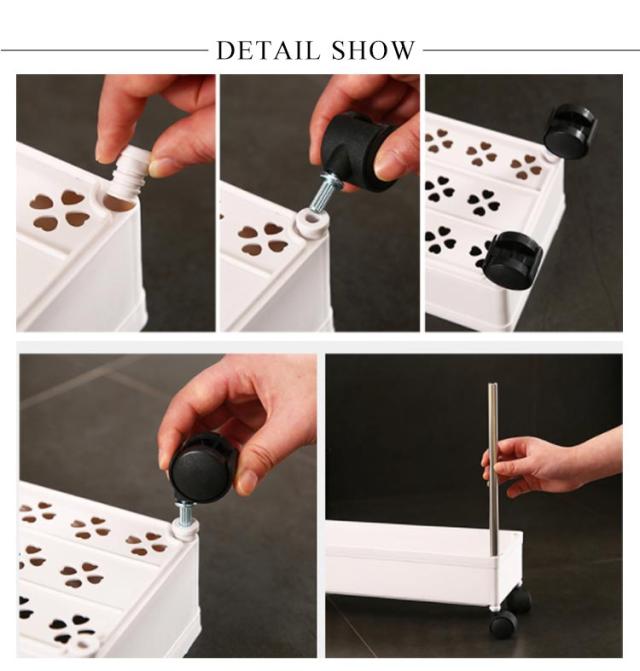 DETAIL SHOW