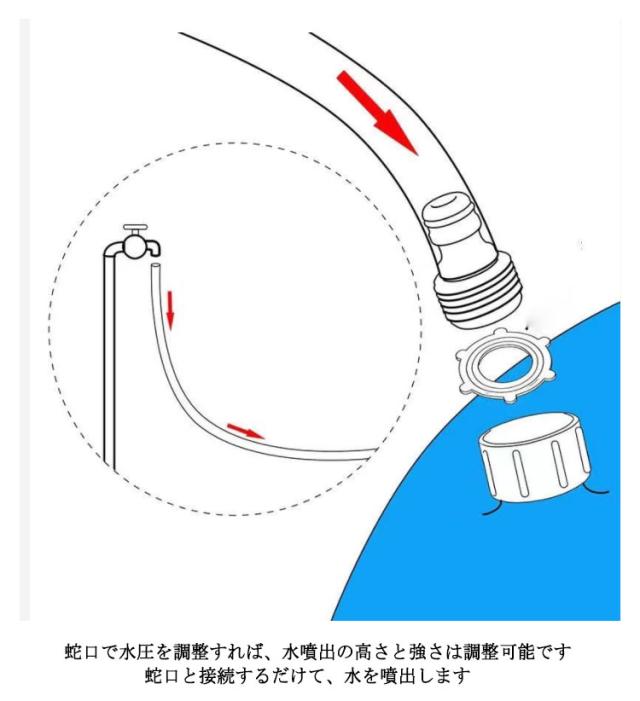 蛇口で水圧を調整すれば、水噴出の高さと強さは調整可能です
蛇口と接続するだけて、水を噴出します