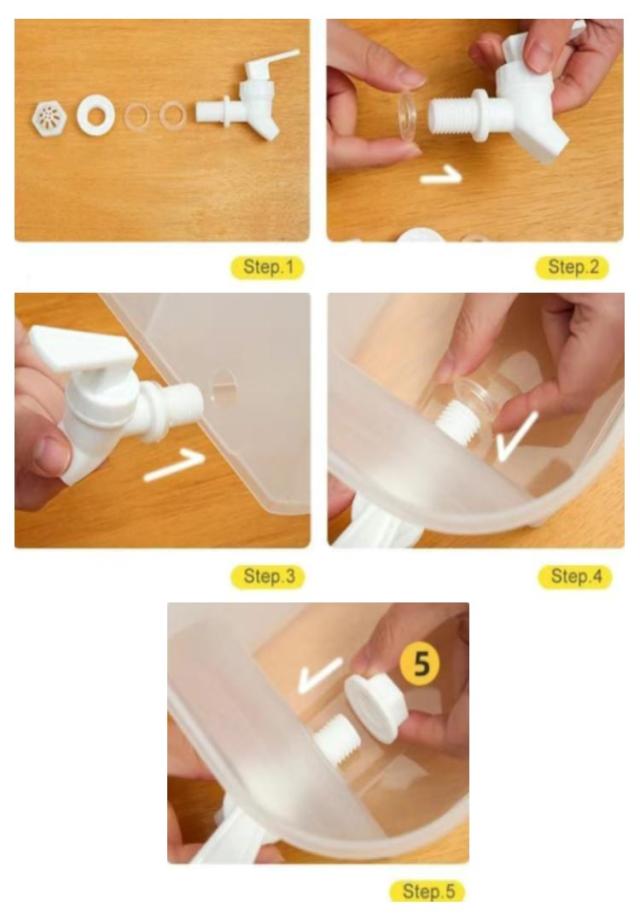 Step.1

Step.2

Step.3

Step.4

5

Step.5