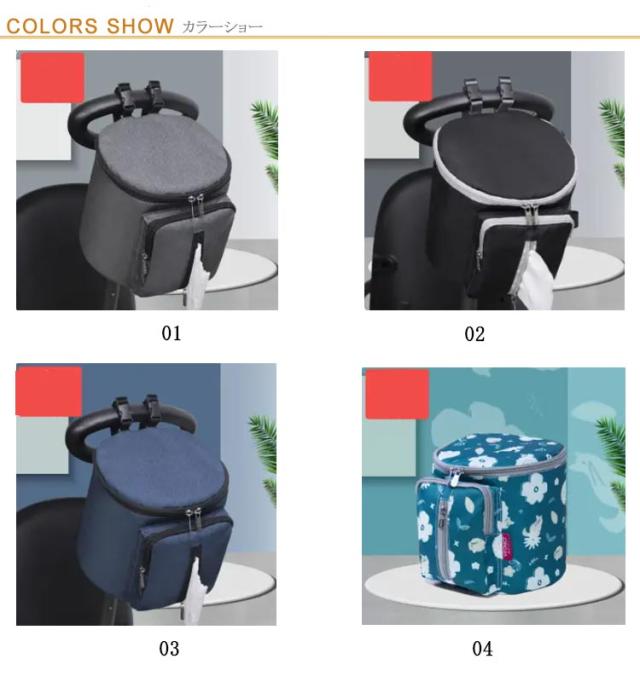 COLORS SHOW カラーショー

01

02

03

04