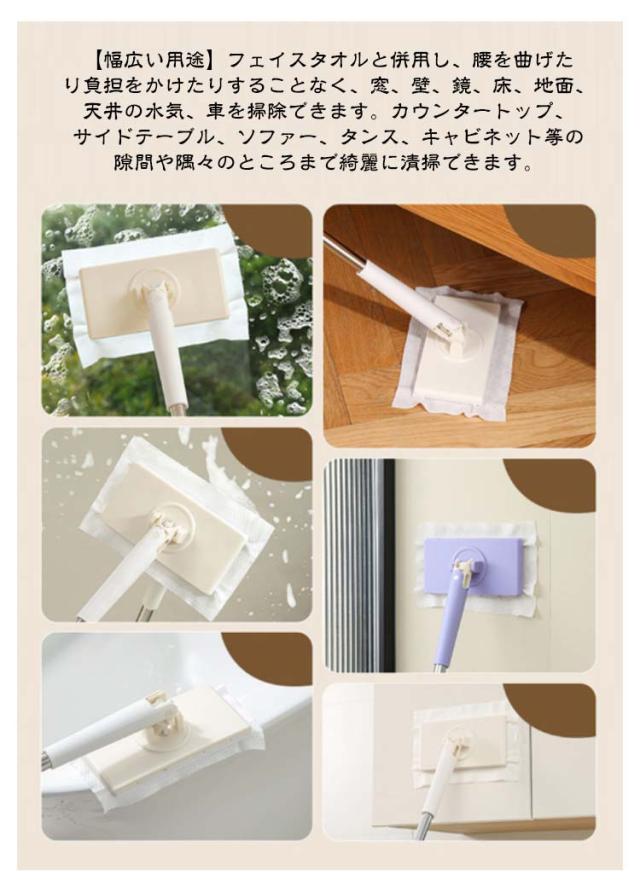 【幅広い用途】フェイスタオルと併用し、腰を曲げたり負担をかけたりすることなく、窓、壁、鏡、床、地面、天井の水気、車を掃除できます。カウンタートップ、サイドテーブル、ソファー、タンス、キャビネット等の隙間や隅々のところまで綺麗に清掃できます。