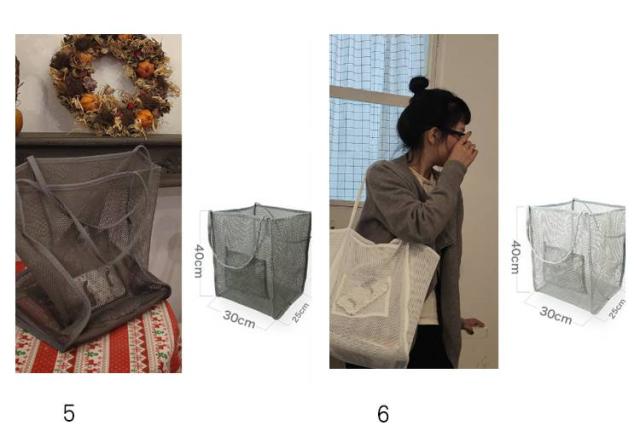 40cm
30cm
25cm

40cm
30cm
25cm

5

6