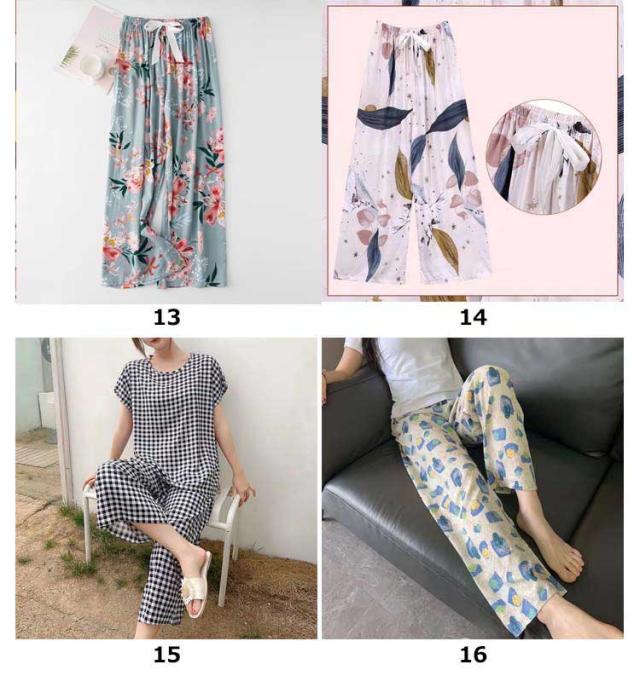 13

14

15

16