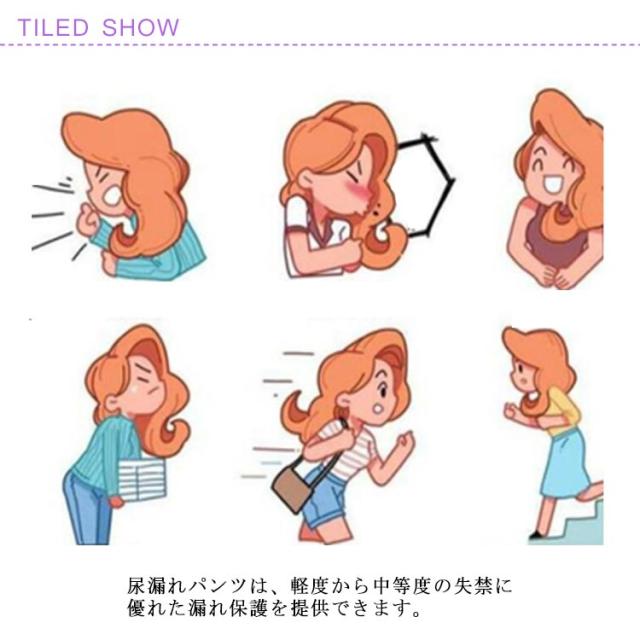 TILED SHOW

尿漏れパンツは、軽度から中等度の失禁に優れた漏れ保護を提供できます。