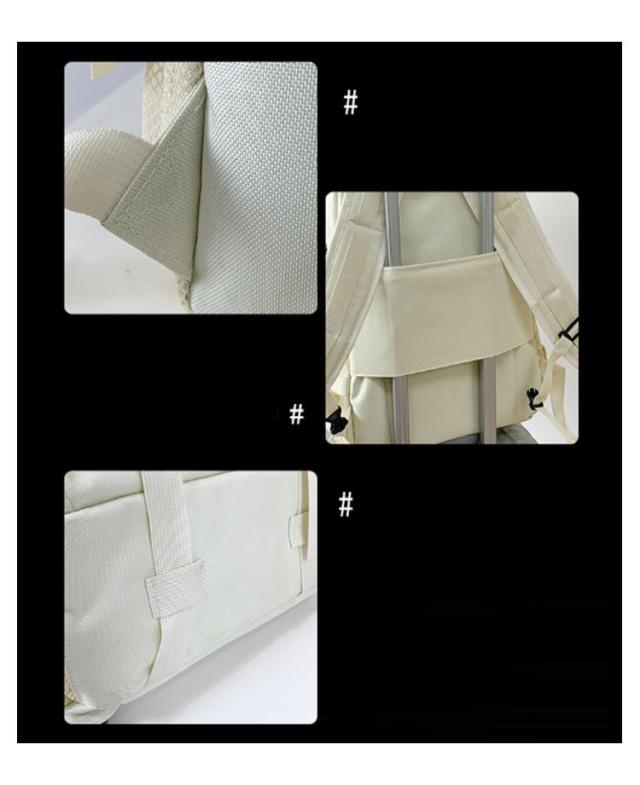 #

#

#