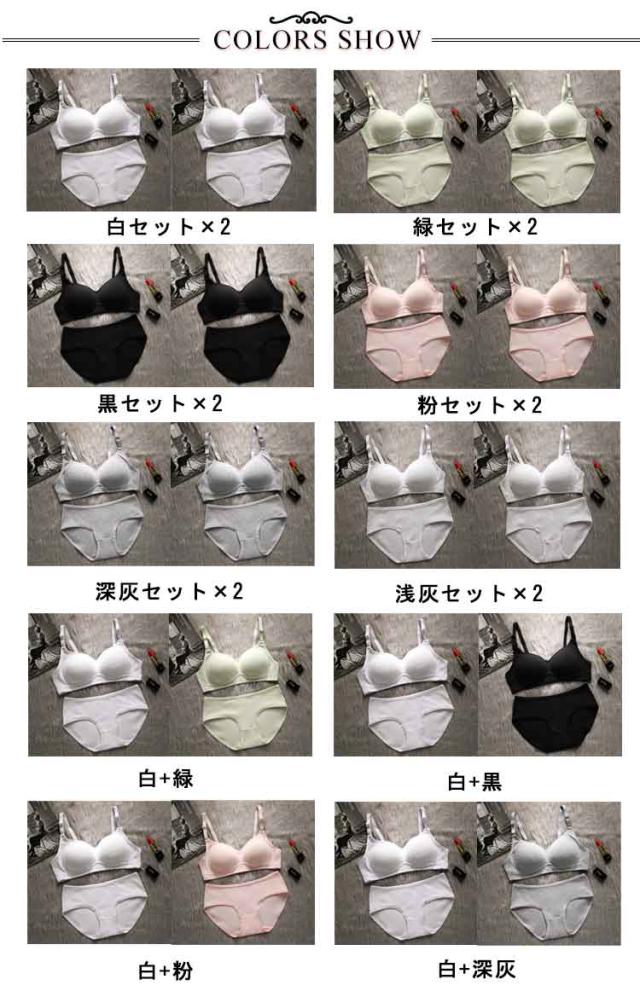 COLORS SHOW

白セット×2

緑セット×2

黒セット×2

粉セット×2

深灰セット×2

浅灰セット×2

白+緑

白+黒

白+粉

白+深灰