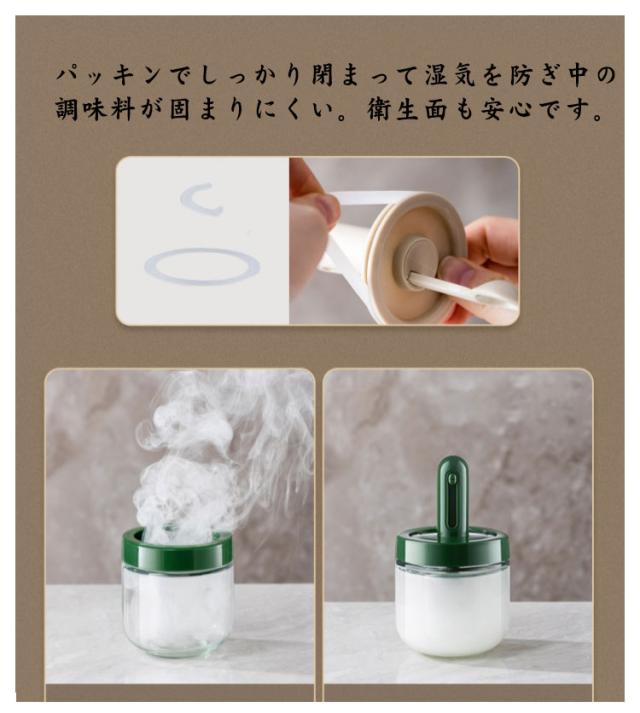 パッキンでしっかり閉まって湿気を防ぎ中の調味料が固まりにくい。衛生面も安心です。