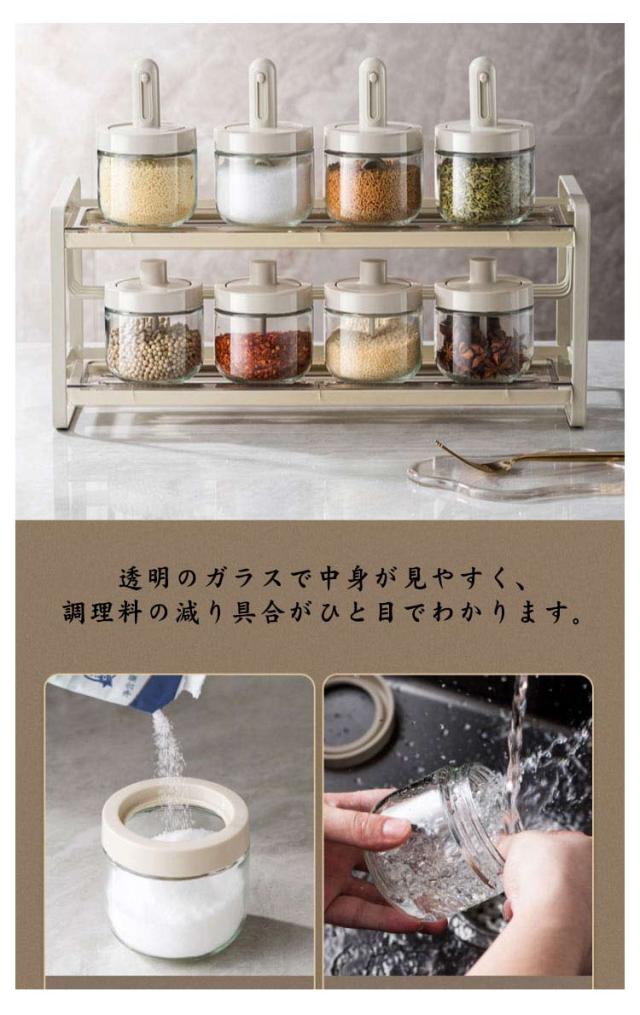 透明のガラスで中身が見やすく、
調理料の減り具合がひと目でわかります。