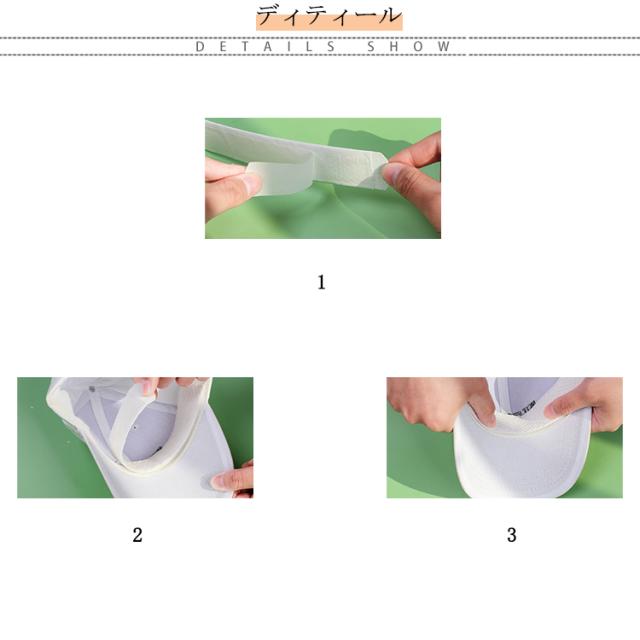 ディティール

DETAILS SHOW

1

2

3