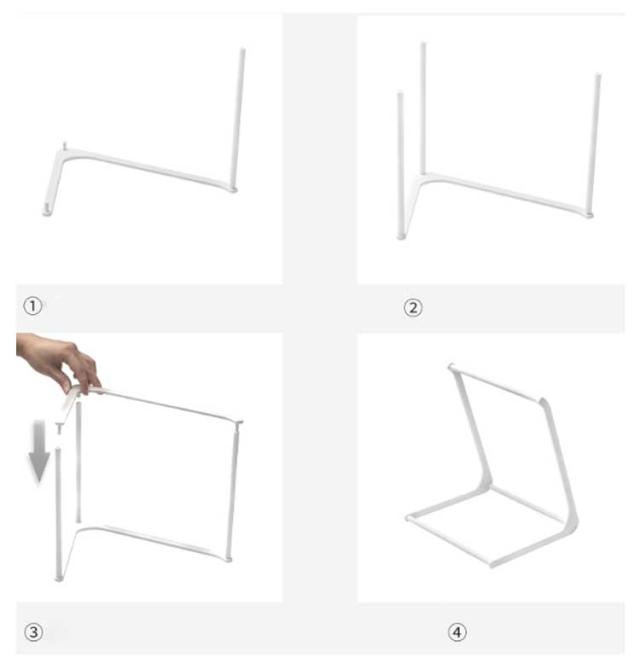 ①

②

③

④