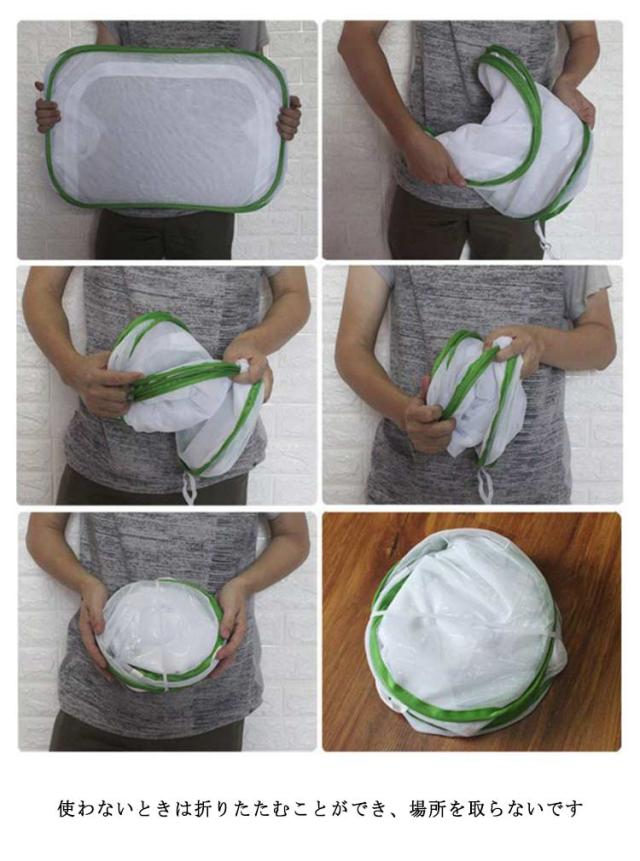 使わないときは折りたたむことができ、場所を取らないです