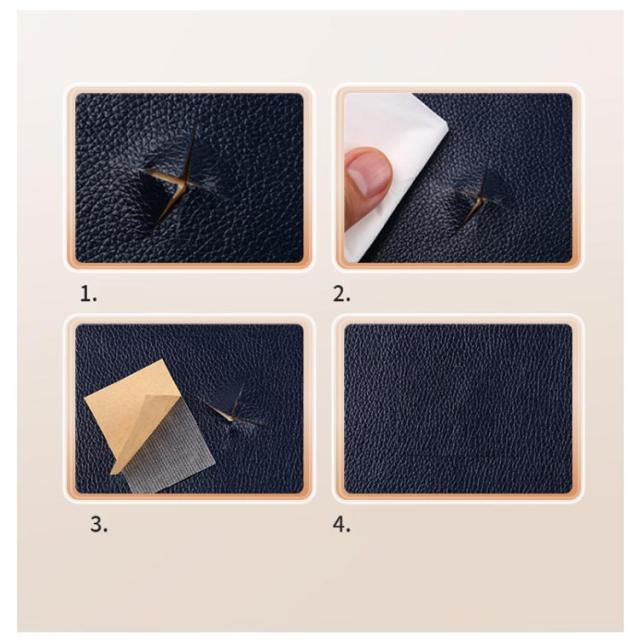 1.

2.

3.

4.