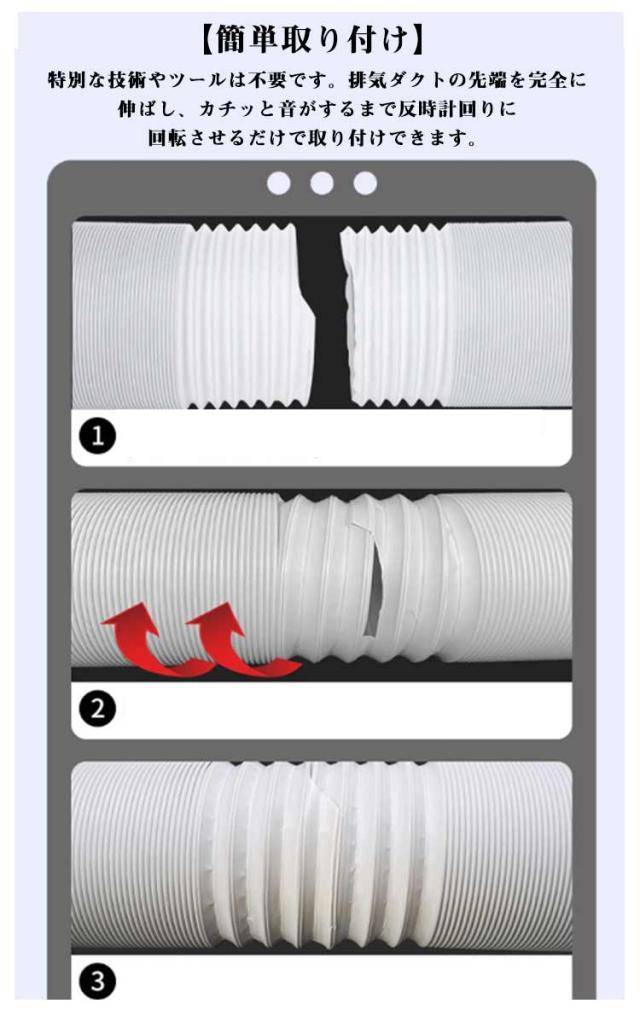 【簡単取り付け】

特別な技術やツールは不要です。排気ダクトの先端を完全に伸ばし、カチッと音がするまで反時計回りに回転させるだけで取り付けできます。

1

2

3