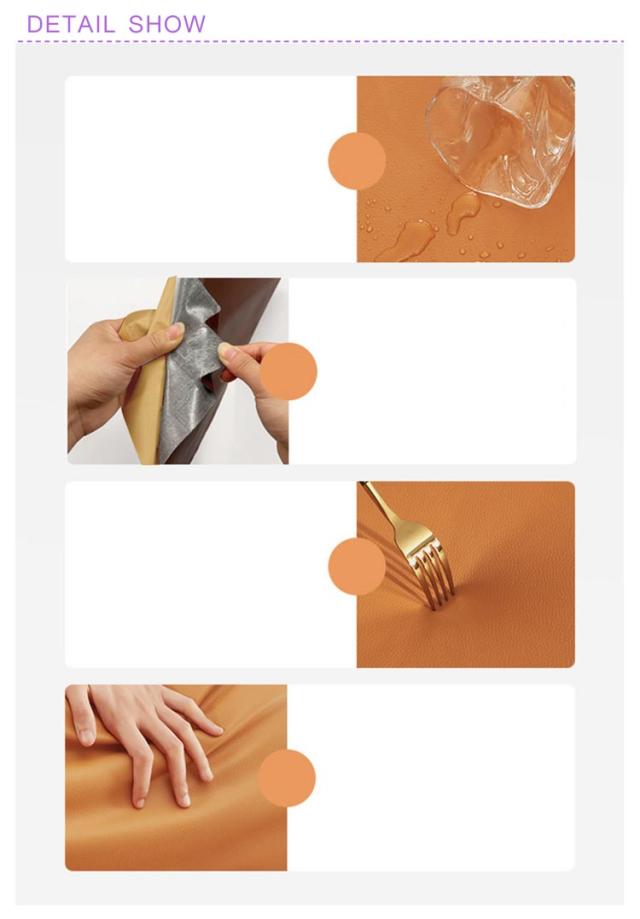 DETAIL SHOW