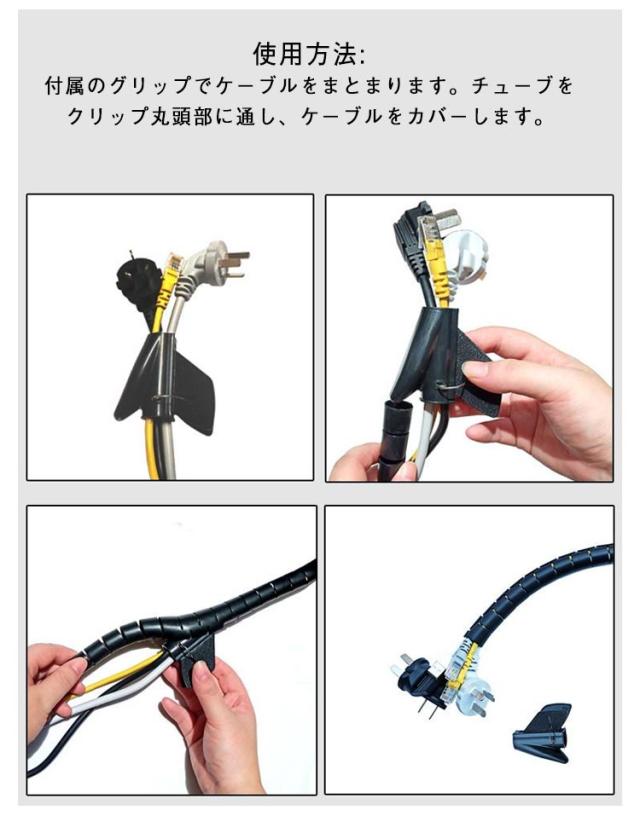 使用方法:
付属のグリップでケーブルをまとまります。チューブをクリップ丸頭部に通し、ケーブルをカバーします。