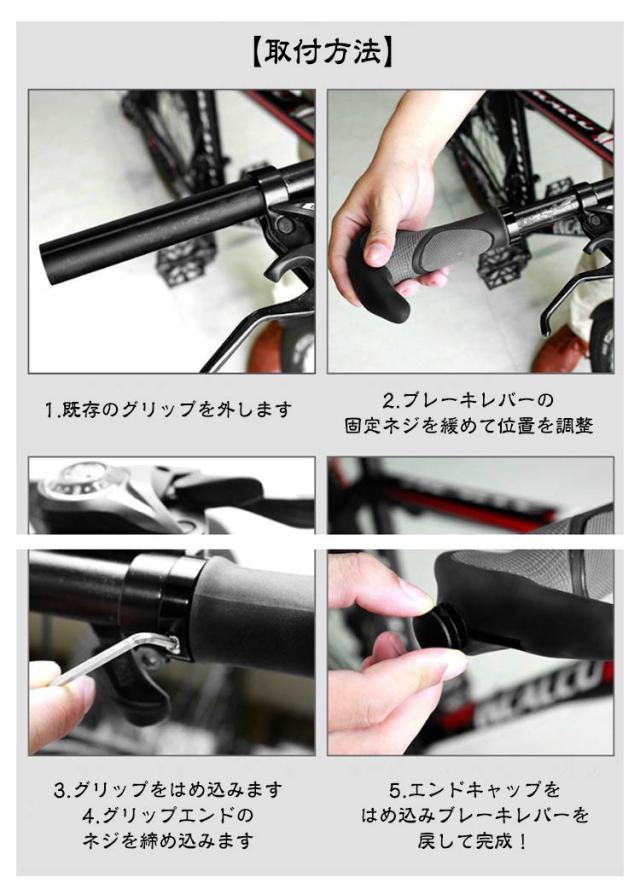 【取付方法】

1.既存のグリップを外します

2.ブレーキレバーの
固定ネジを緩めて位置を調整

3.グリップをはめ込みます
4.グリップエンドの
ネジを締め込みます

5.エンドキャップを
はめ込みブレーキレバーを
戻して完成！