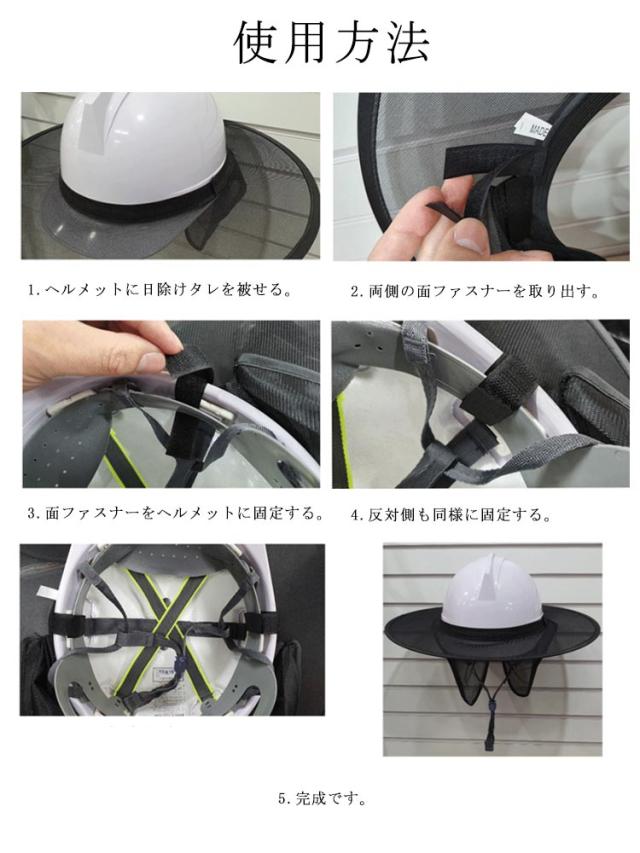 使用方法

MADE

1. ヘルメットに日除けタレを被せる。

2. 両側の面ファスナーを取り出す。

3. 面ファスナーをヘルメットに固定する。

4. 反対側も同様に固定する。

5. 完成です。