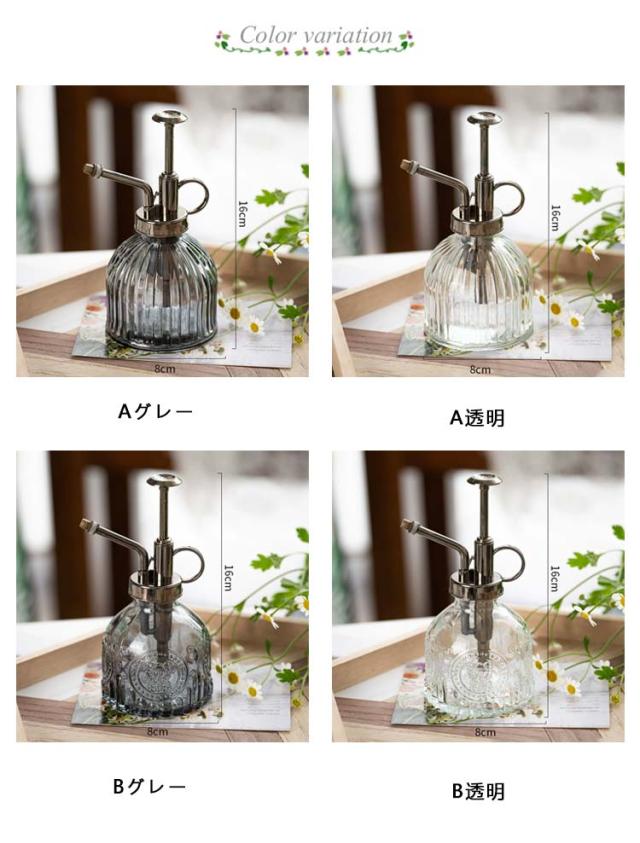 Color variation

16cm
8cm
Aグレー

16cm
8cm
A透明

16cm
8cm
Bグレー

16cm
8cm
B透明