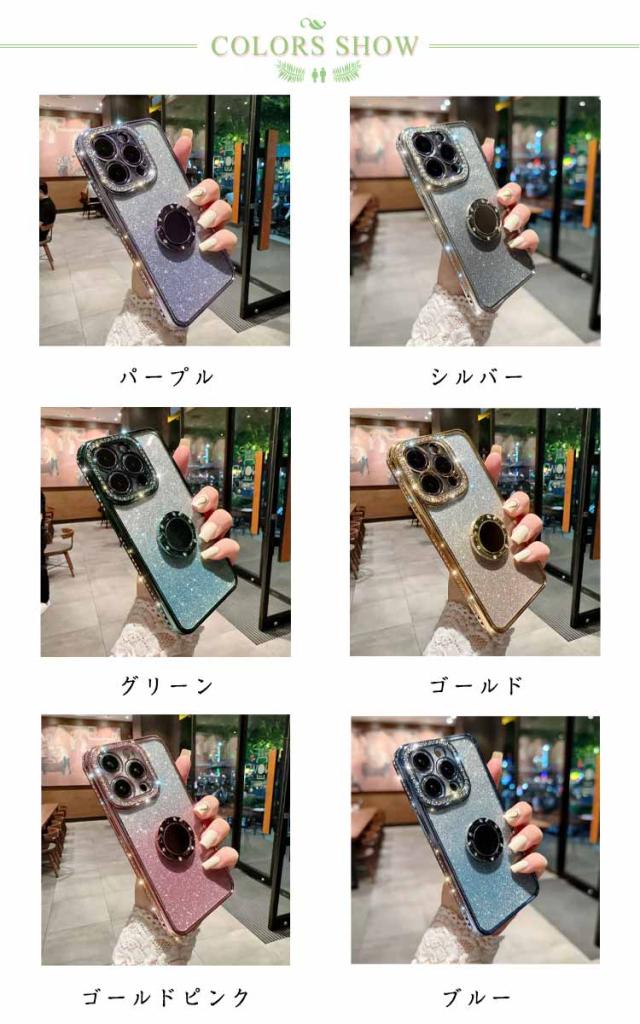 COLORS SHOW

パープル

シルバー

グリーン

ゴールド

ゴールドピンク

ブルー