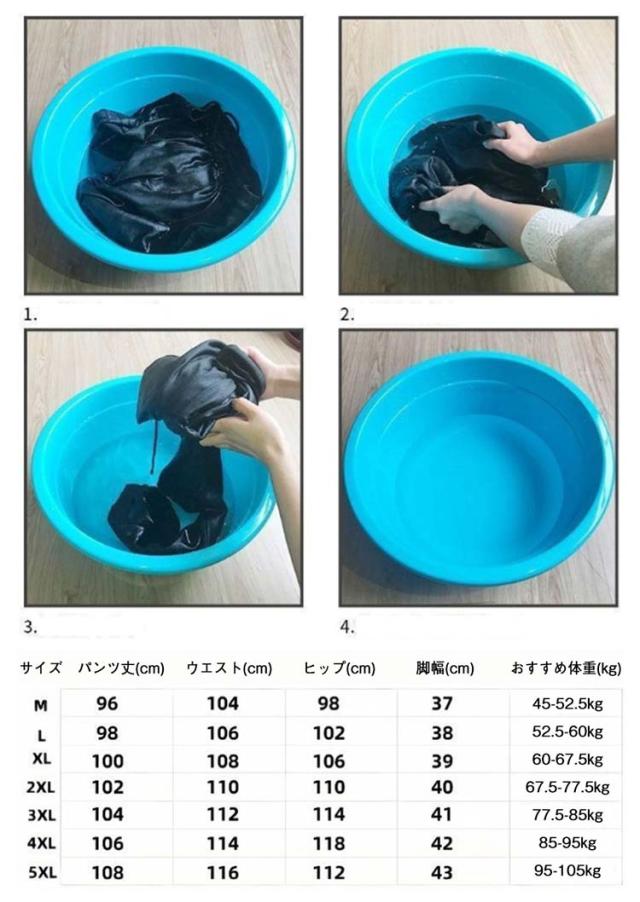 1.

2.

3.

4.

| サイズ | パンツ丈(cm) | ウエスト(cm) | ヒップ(cm) | 脚幅(cm) | おすすめ体重(kg) |
|---|---|---|---|---|---|
| M | 96 | 104 | 98 | 37 | 45-52.5kg |
| L | 98 | 106 | 102 | 38 | 52.5-60kg |
| XL | 100 | 108 | 106 | 39 | 60-67.5kg |
| 2XL | 102 | 110 | 110 | 40 | 67.5-77.5kg |
| 3XL | 104 | 112 | 114 | 41 | 77.5-85kg |
| 4XL | 106 | 114 | 118 | 42 | 85-95kg |
| 5XL | 108 | 116 | 112 | 43 | 95-105kg |