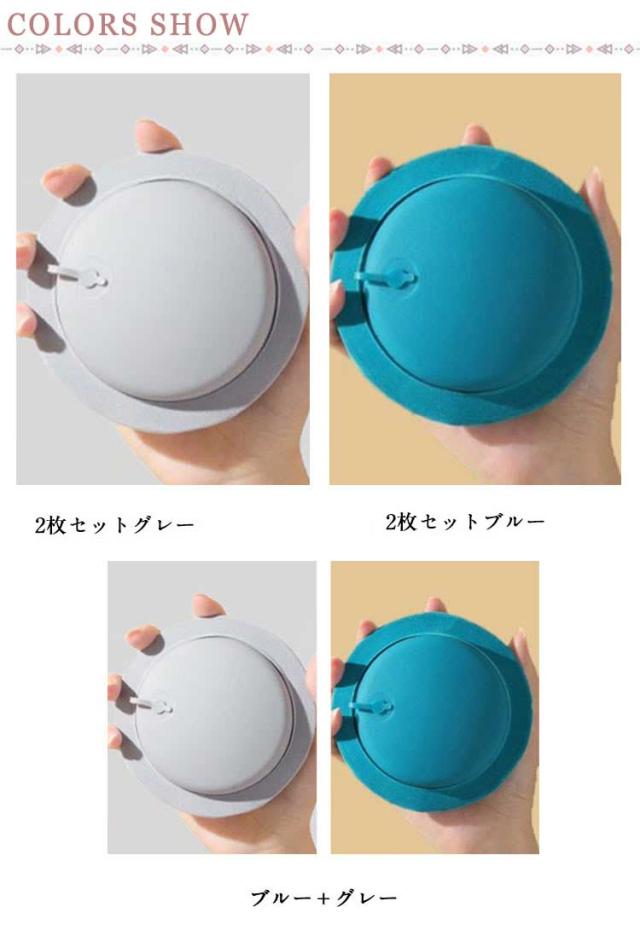 COLORS SHOW

2枚セットグレー

2枚セットブルー

ブルー+グレー